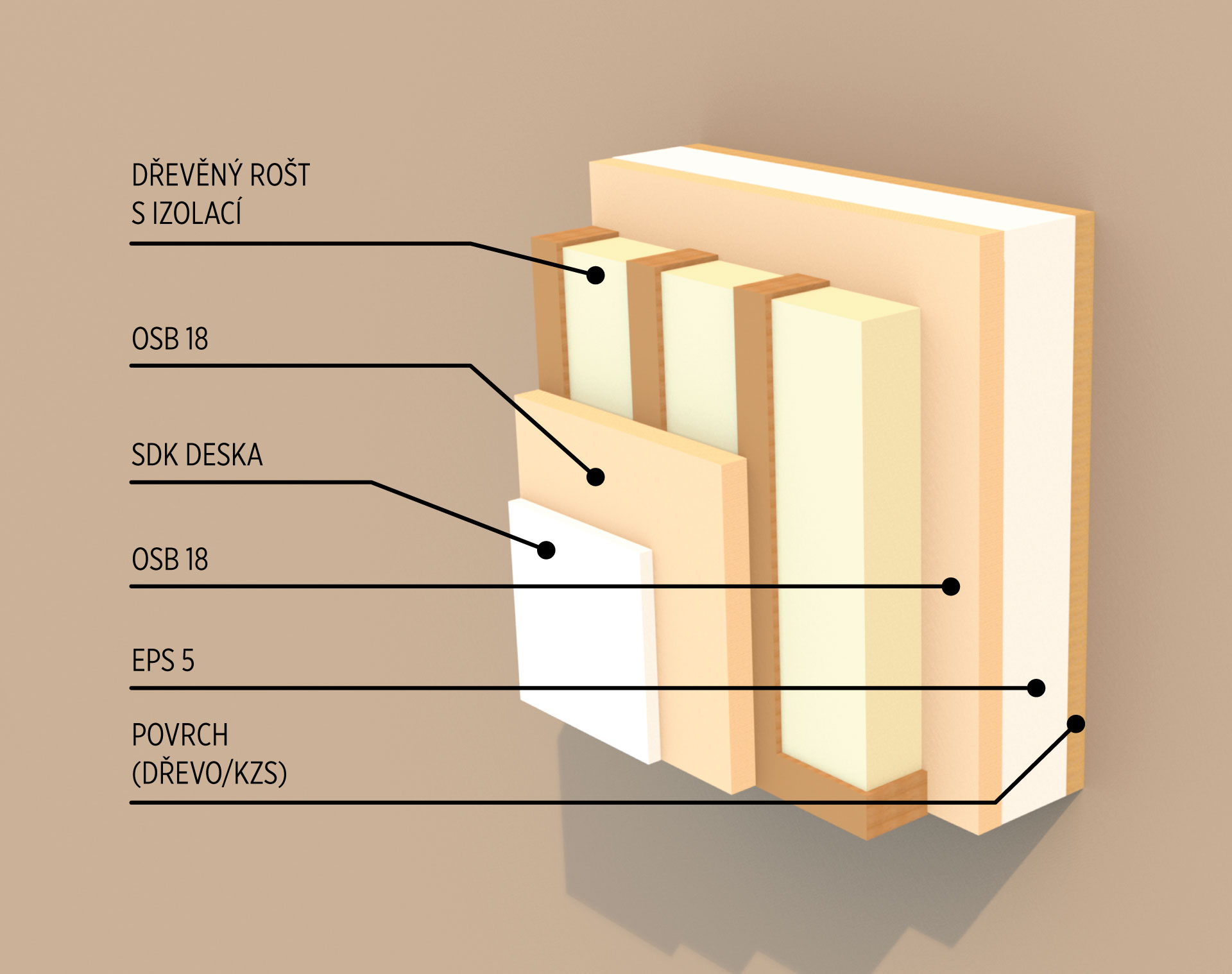 DŘEVĚNÝ ROŠT
S IZOLACÍ

OSB 18

SDK DESKA

OSB 18

EPS 5

POVRCH
(DŘEVO/KZS)